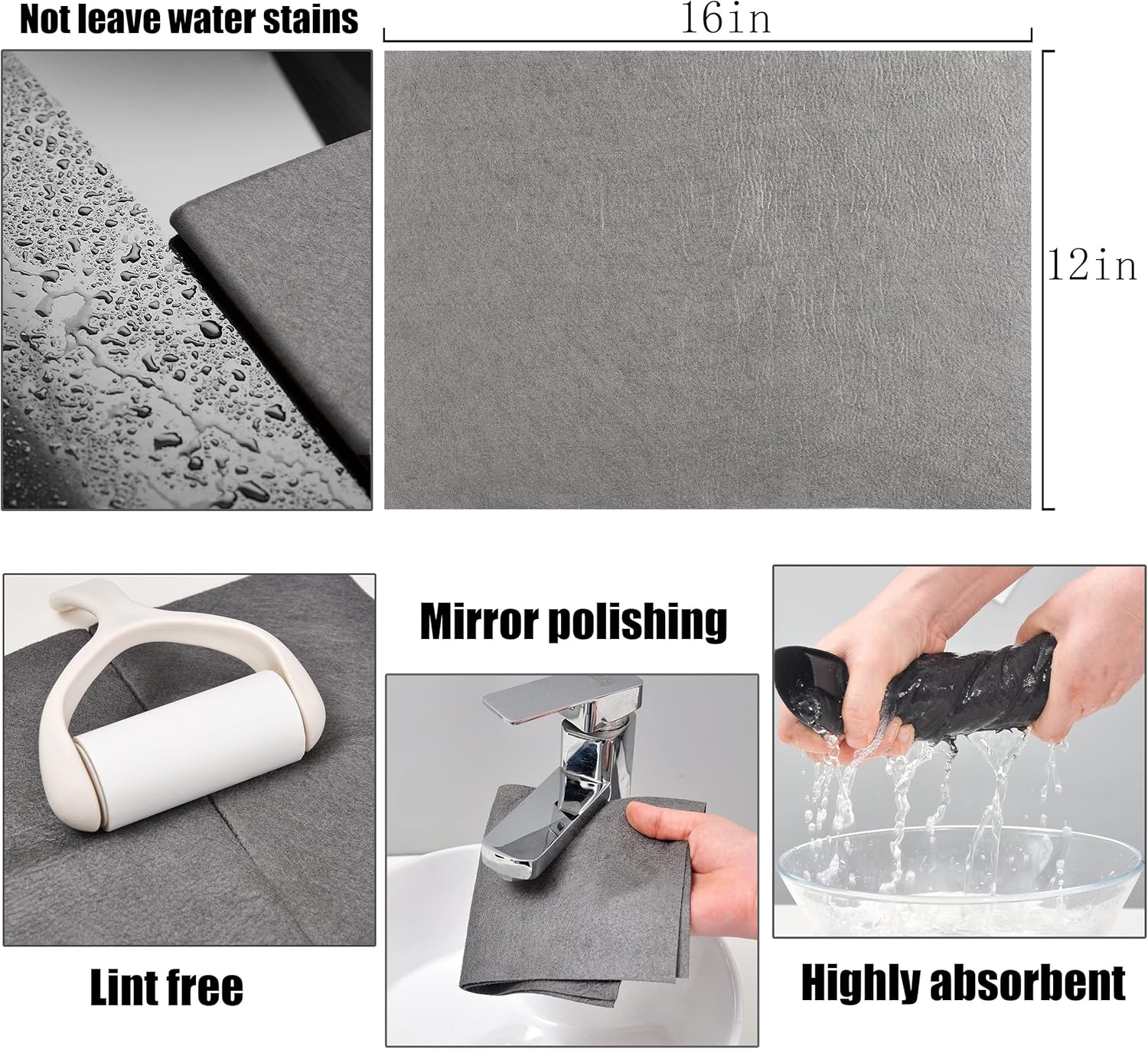 Not leave water stains

16in

12in

Mirror polishing

Lint free

Highly absorbent